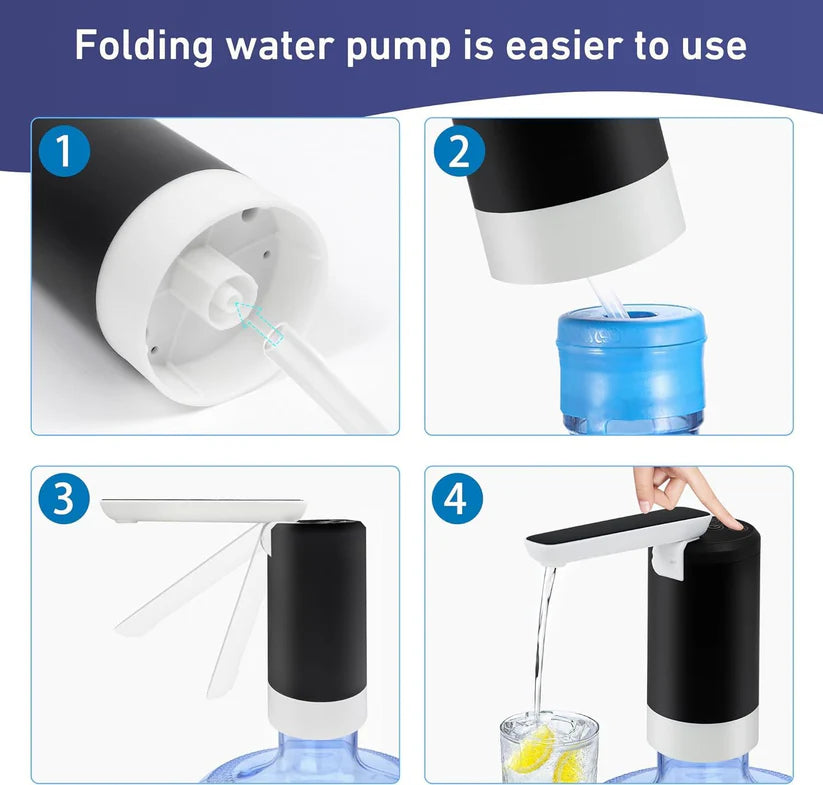 Folding water pump is easier to use

1

2

3

4